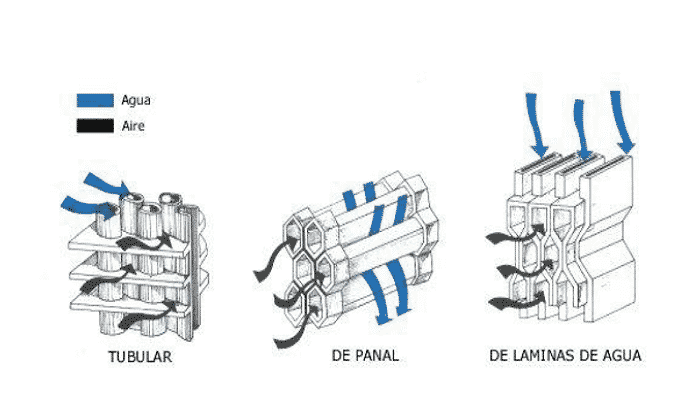 Agua
Aire

TUBULAR

DE PANAL

DE LAMINAS DE AGUA